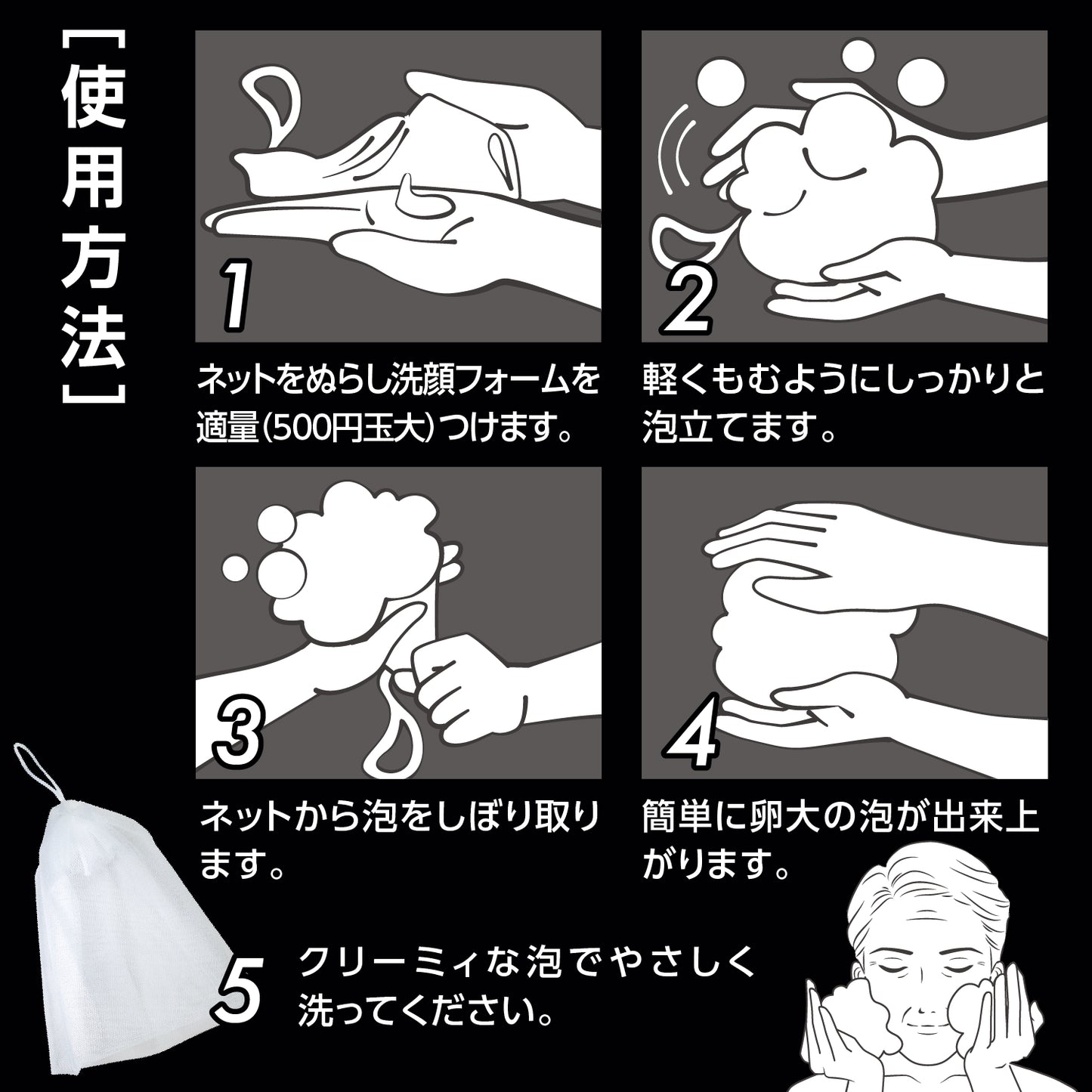 [使用方法]

1
ネットをぬらし洗顔フォームを適量(500円玉大)つけます。

2
軽くもむようにしっかりと泡立てます。

3
ネットから泡をしぼり取ります。

4
簡単に卵大の泡が出来上がります。

5
クリーミィな泡でやさしく洗ってください。